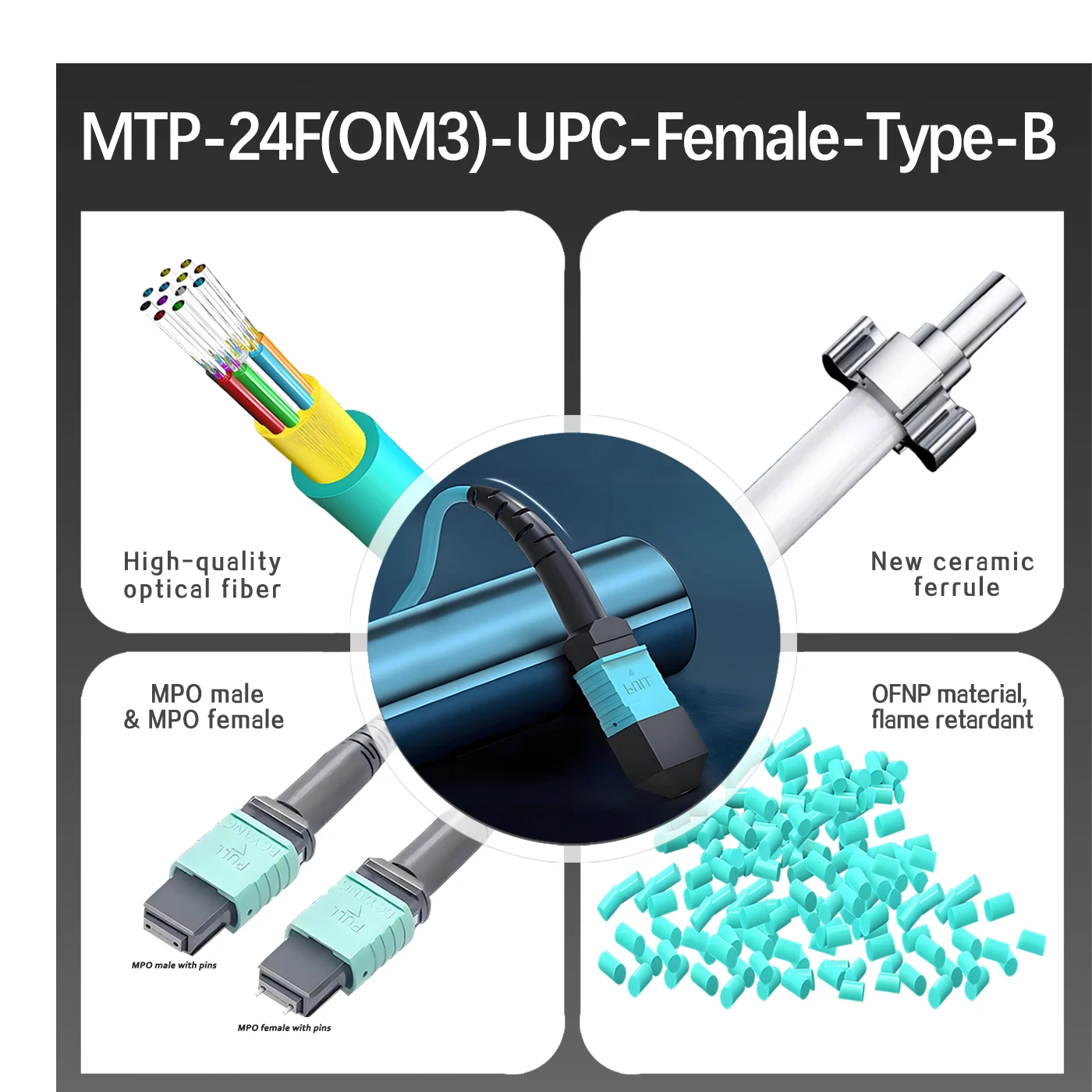 MTP-24F(OM3)-UPC-Female-Type-B

High-quality optical fiber

New ceramic ferrule

MPO male & MPO female

OFNP material, flame retardant

PULL

PULL

PULL

MPO male with pins

MPO female with pins